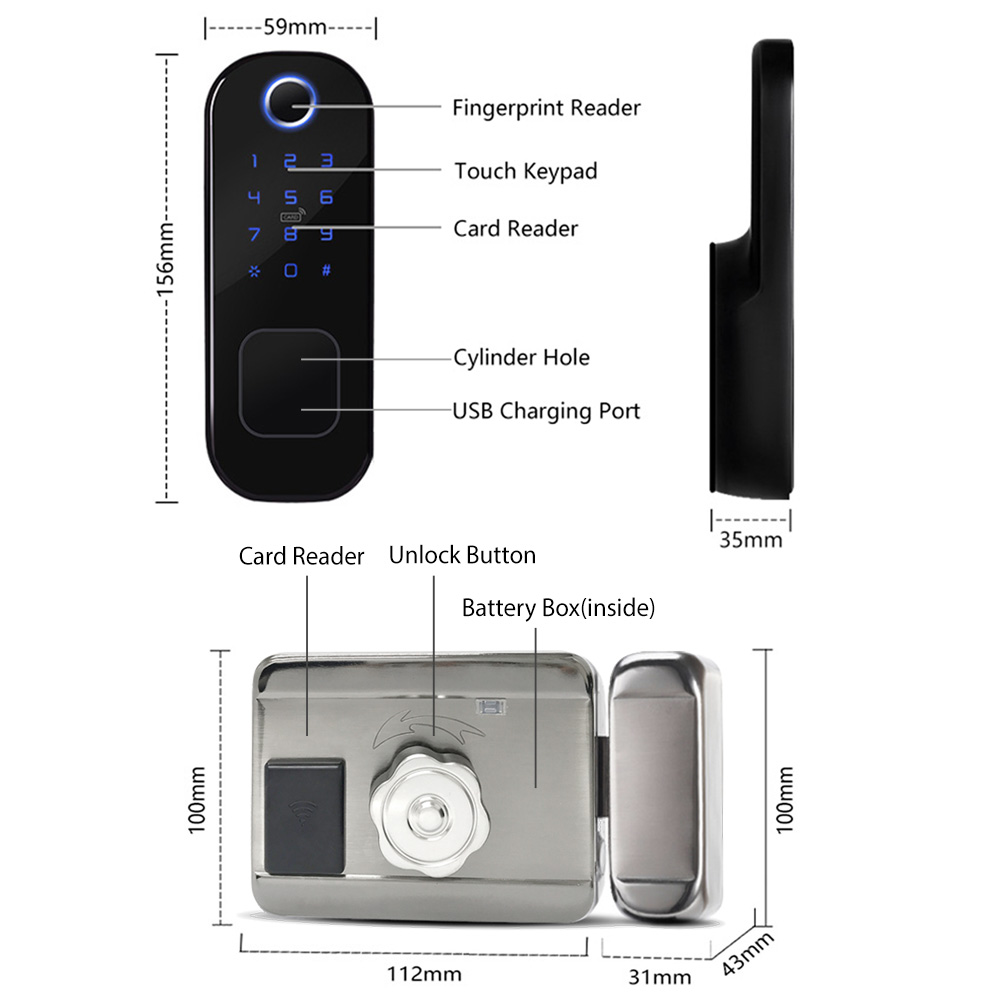 59mm

156mm

1 2 3
4 5 6
CARD
7 8 9
* 0 #

Fingerprint Reader

Touch Keypad

Card Reader

Cylinder Hole

USB Charging Port

35mm

Card Reader

Unlock Button

Battery Box(inside)

100mm

100mm

112mm

31mm

43mm