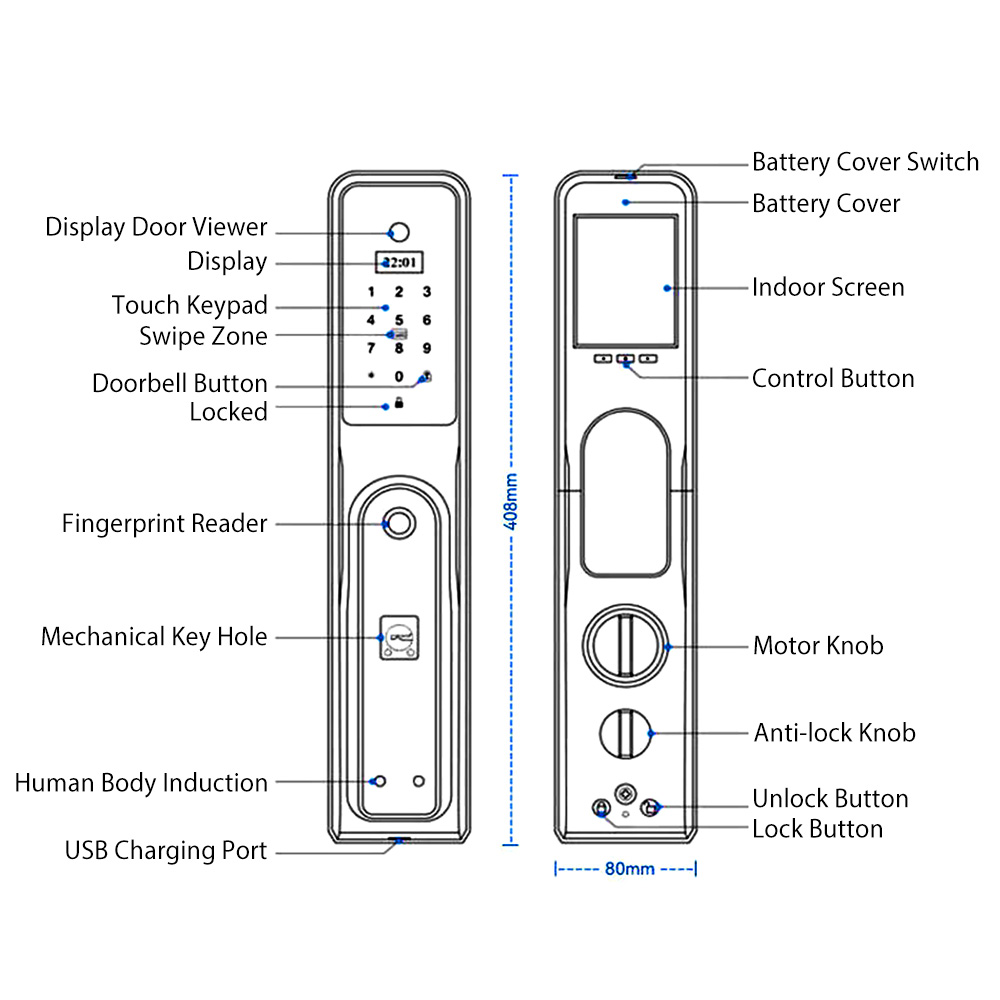 Display Door Viewer
Display
Touch Keypad
Swipe Zone
Doorbell Button
Locked
Fingerprint Reader
Mechanical Key Hole
Human Body Induction
USB Charging Port

12:01
1 2 3
4 5 6
7 8 9
* 0

408mm

Battery Cover Switch
Battery Cover
Indoor Screen
Control Button
Motor Knob
Anti-lock Knob
Unlock Button
Lock Button

80mm